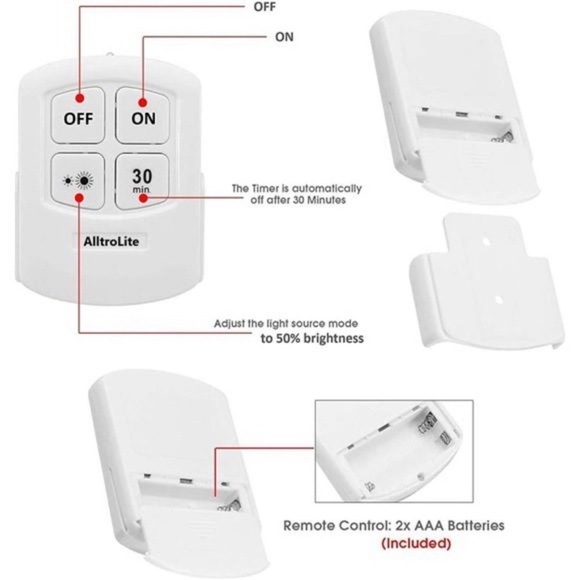 OFF

ON

OFF

ON

30
min

The Timer is automatically off after 30 Minutes

AlltroLite

Adjust the light source mode
to 50% brightness

Remote Control: 2x AAA Batteries
(Included)